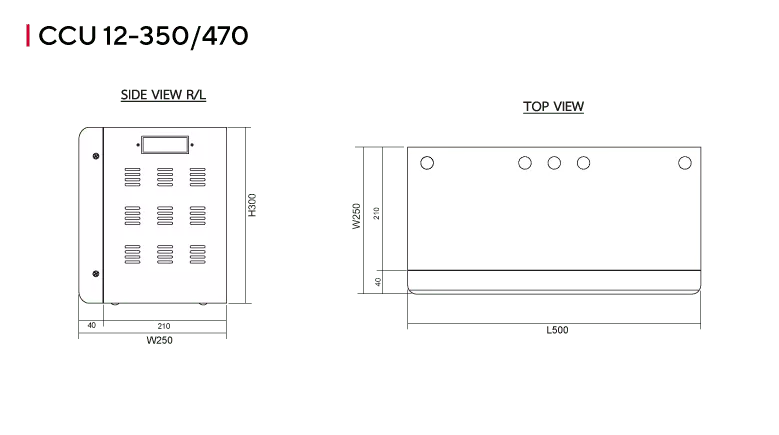 CCU 12-350/470

SIDE VIEW R/L

H300

40

210

W250

TOP VIEW

W250

210

40

L500