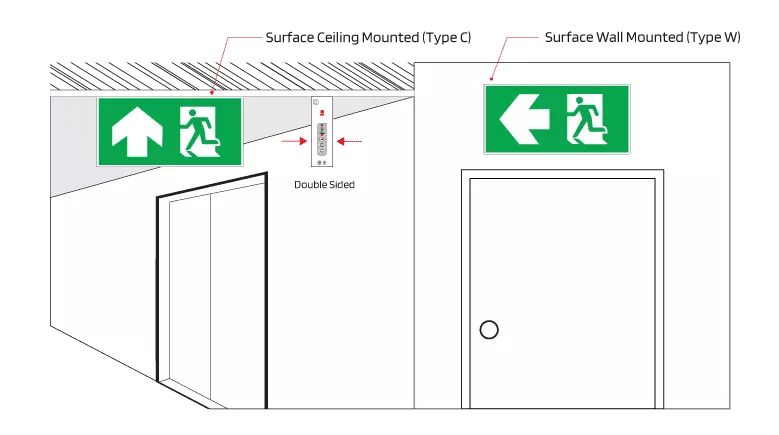 Surface Ceiling Mounted (Type C)

Surface Wall Mounted (Type W)

Double Sided