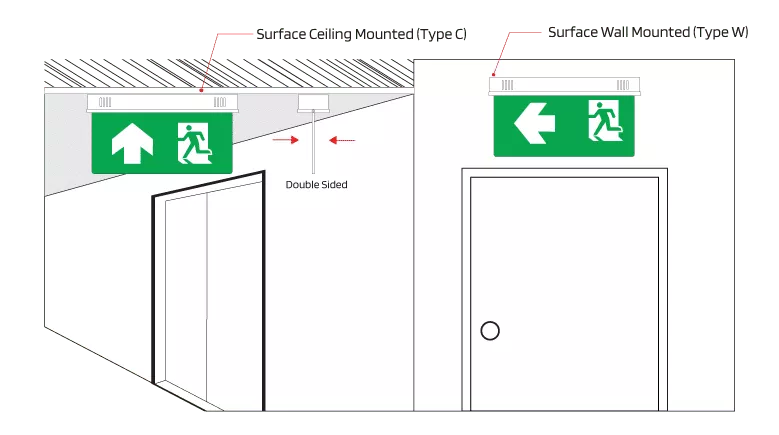 Surface Ceiling Mounted (Type C)

Surface Wall Mounted (Type W)

Double Sided